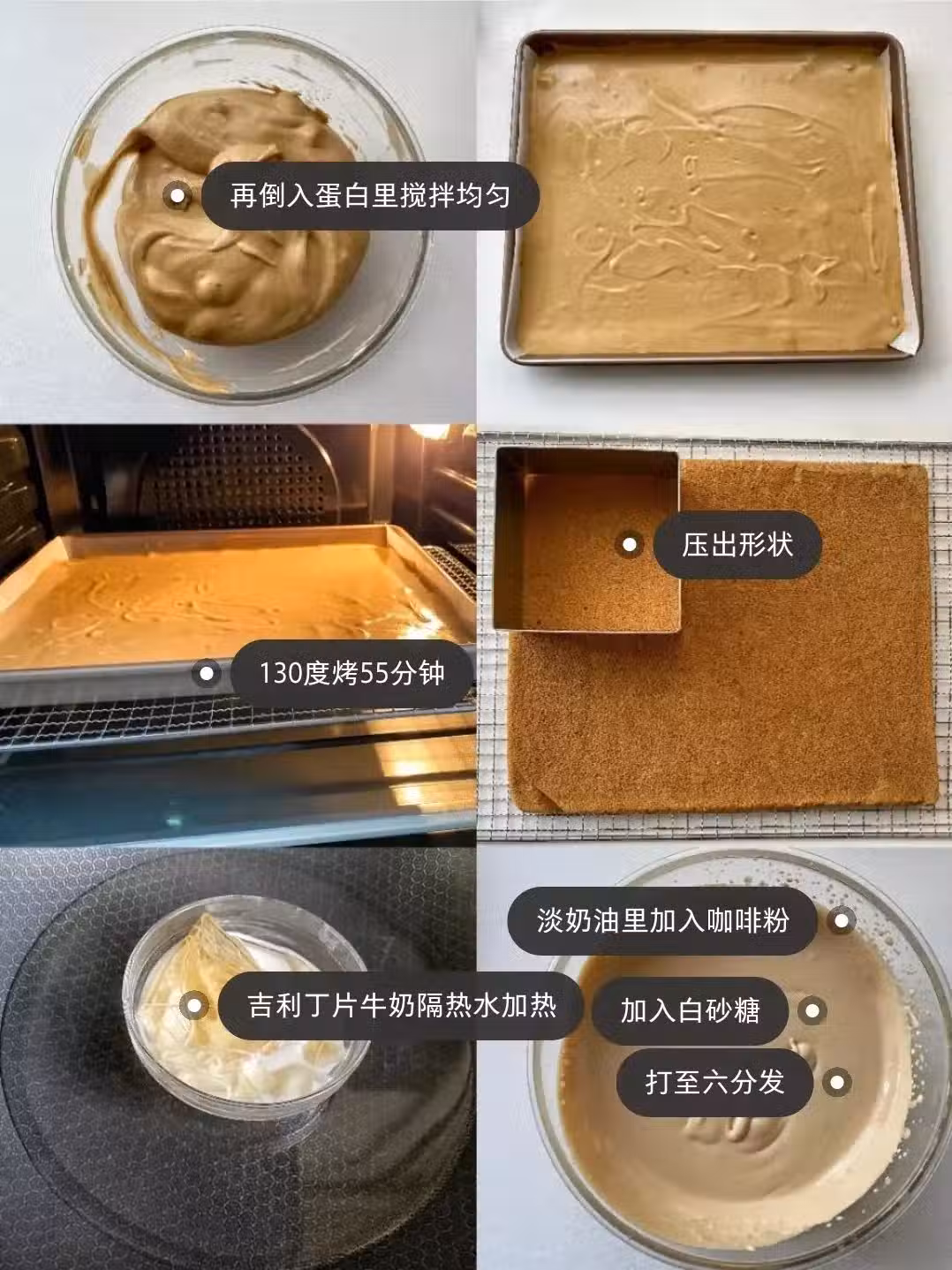 再倒入蛋白里搅拌均匀

130度烤55分钟

压出形状

吉利丁片牛奶隔热水加热

淡奶油里加入咖啡粉

加入白砂糖

打至六分发