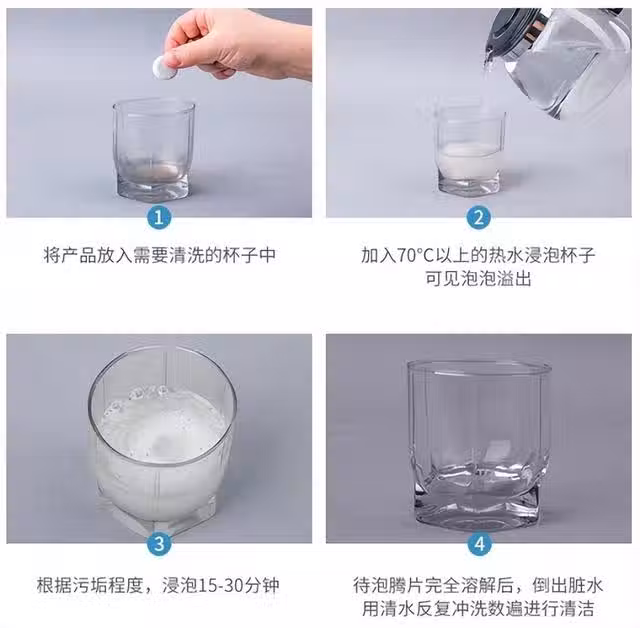 1

将产品放入需要清洗的杯子中

2

加入70°C以上的热水浸泡杯子
可见泡泡溢出

3

根据污垢程度，浸泡15-30分钟

4

待泡腾片完全溶解后，倒出脏水
用清水反复冲洗数遍进行清洁