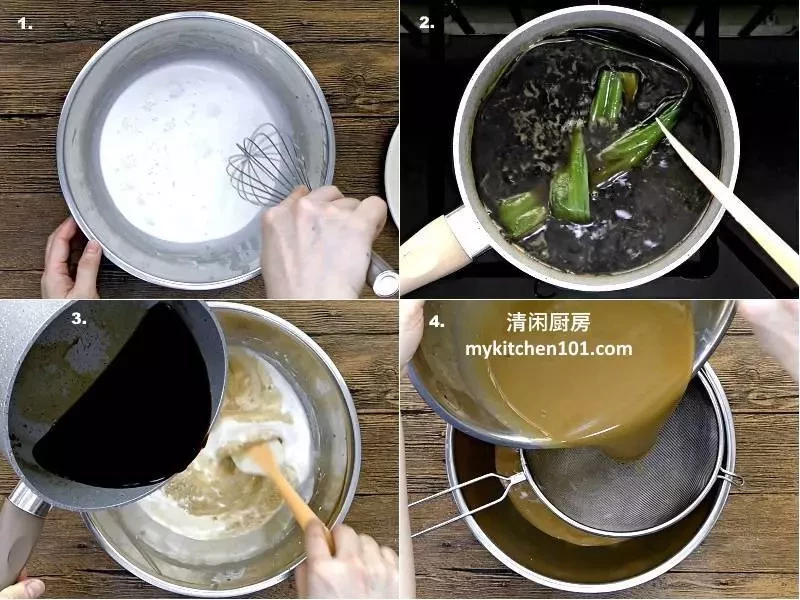 1.

2.

3.

4.

清闲厨房
mykitchen101.com